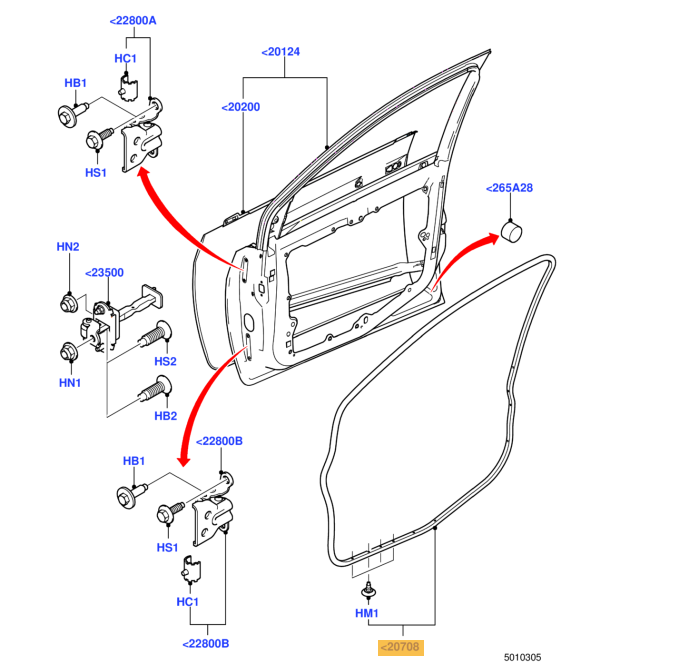 <22800A
HC1
HB1
HS1
<20124
<20200
<265A28
HN2
<23500
HS2
HN1
HB2
<22800B
HB1
HS1
HC1
<22800B
HM1
<20708
5010305