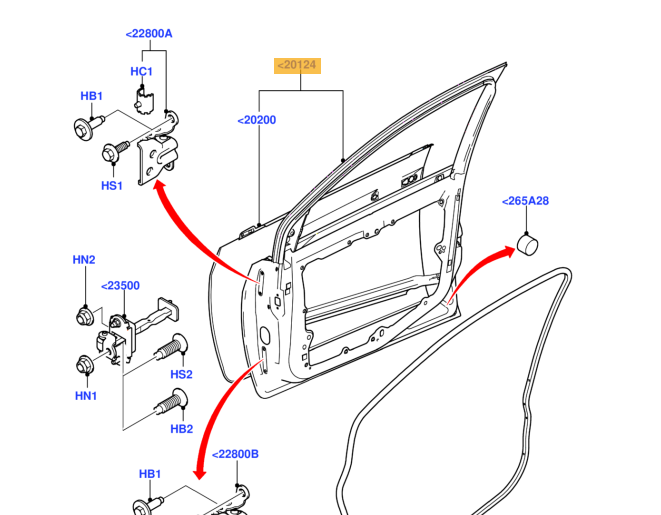 <22800A
HC1
HB1
HS1
<20124
<20200
<265A28
HN2
<23500
HS2
HN1
HB2
<22800B
HB1