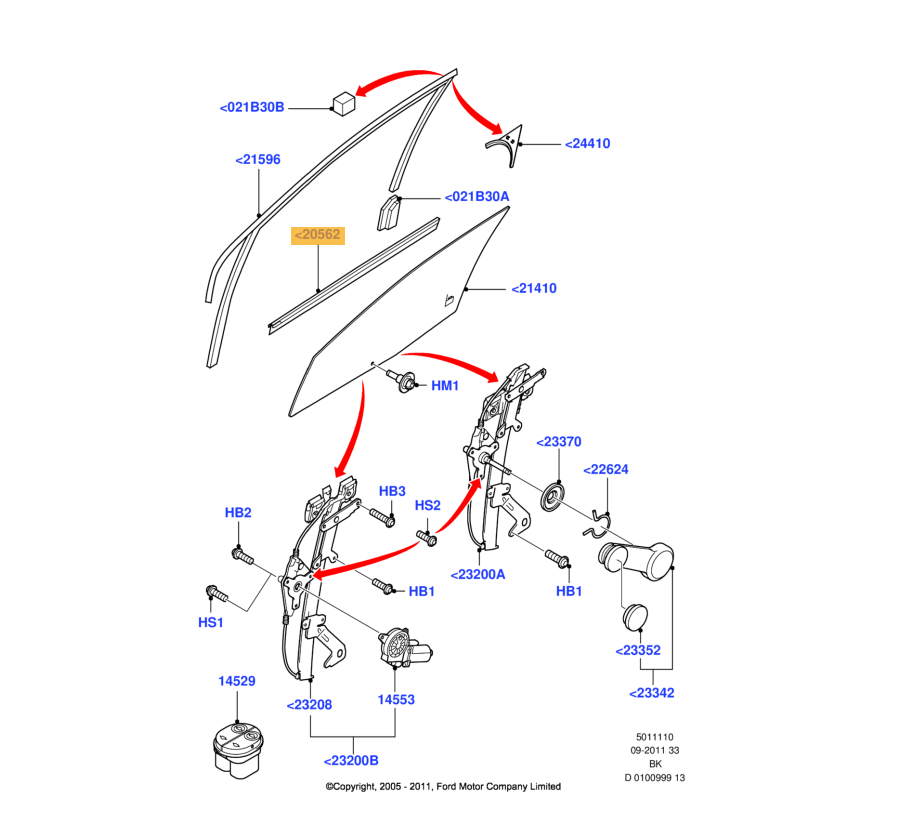 <021B30B

<24410

<21596

<021B30A

<20562

<21410

HM1

<23370

<22624

HB3

HB2

HS2

<23200A

HB1

HB1

HS1

<23352

<23342

14529

<23208

14553

<23200B

5011110
09-2011 33
BK
D 0100999 13

©Copyright, 2005 - 2011, Ford Motor Company Limited