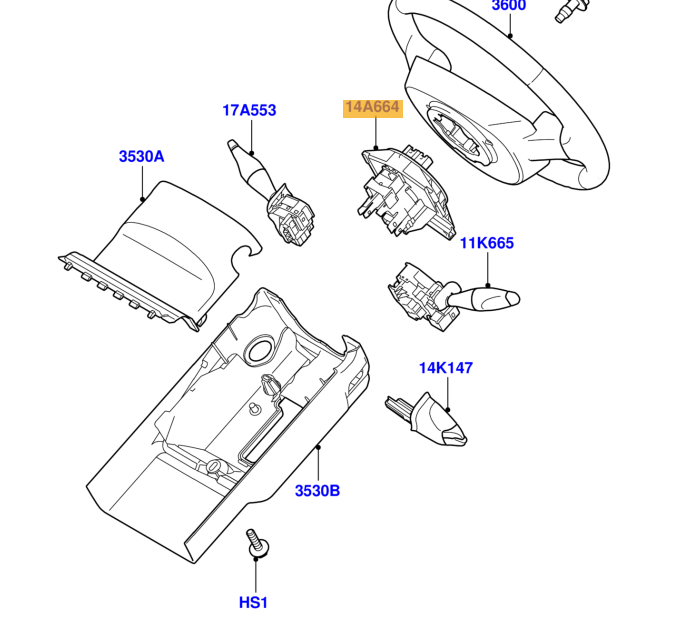 3600

17A553

14A664

3530A

11K665

14K147

3530B

HS1