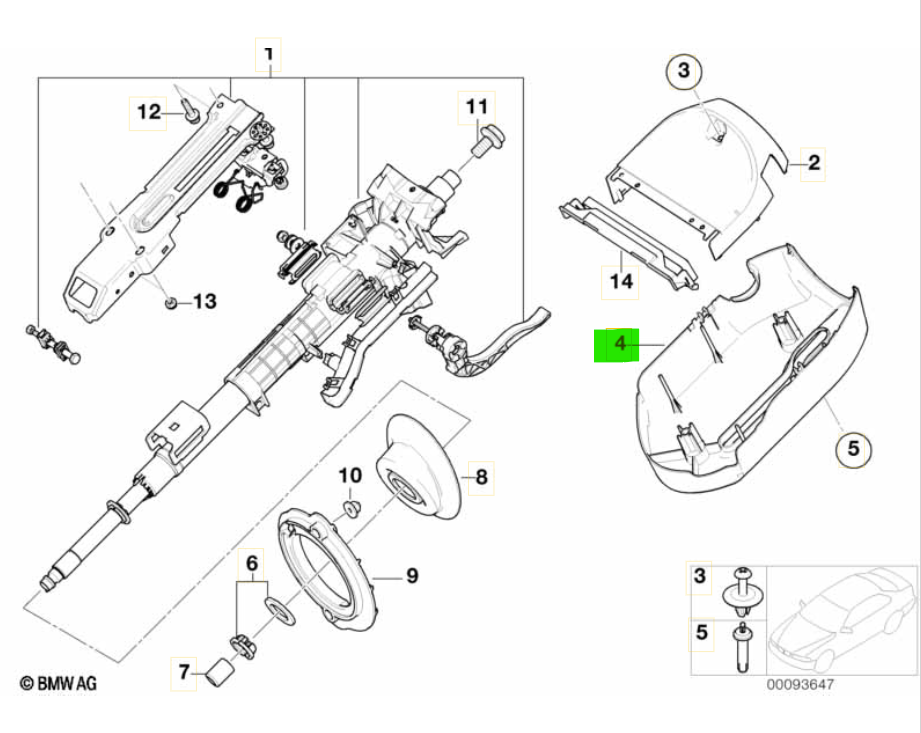 1
12
11
3
2
14
13
4
5
10
8
6
9
7
3
5
© BMW AG
00093647