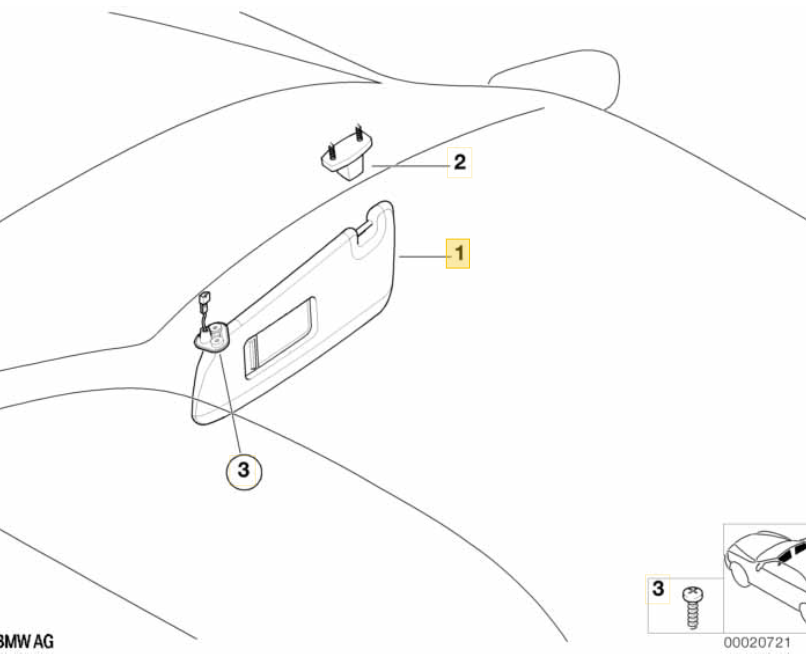 2
1
3
3
BMW AG
00020721