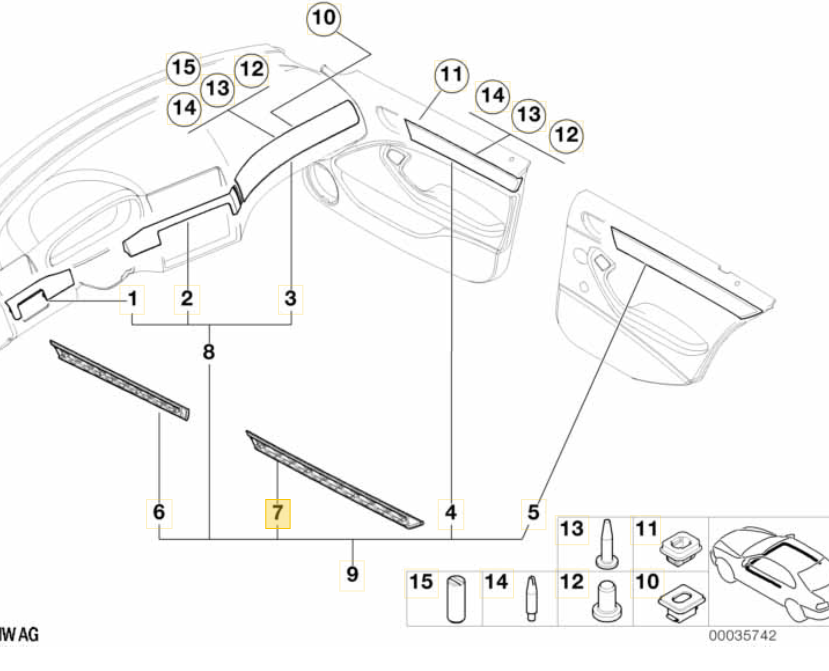 10
15
12
13
14
11
14
13
12
1
2
3
8
6
7
4
5
9
13
11
15
14
12
10
IW AG
00035742