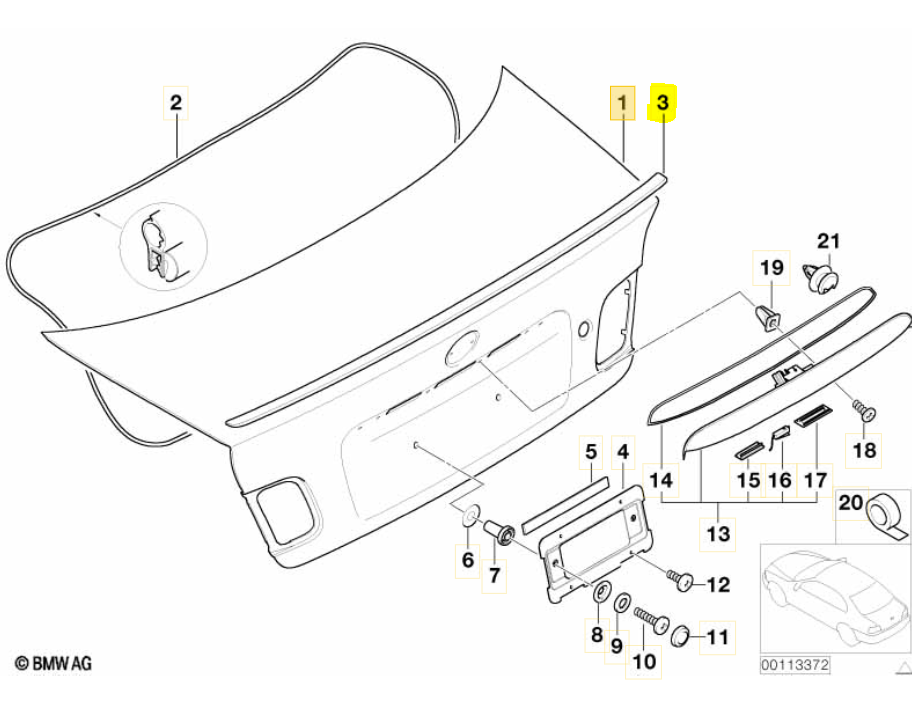 2
1
3
21
19
18
14
15
16
17
13
20
5
4
6
7
12
8
9
10
11
© BMW AG
00113372