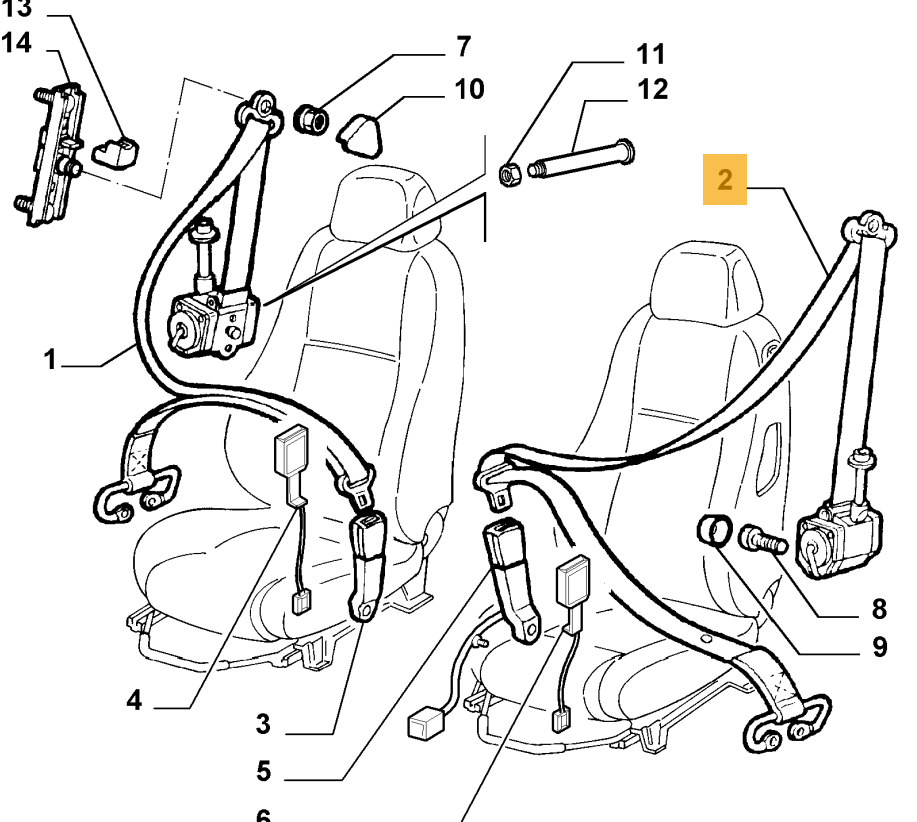 13
14
7
10
11
12
2
1
8
9
4
3
5
6