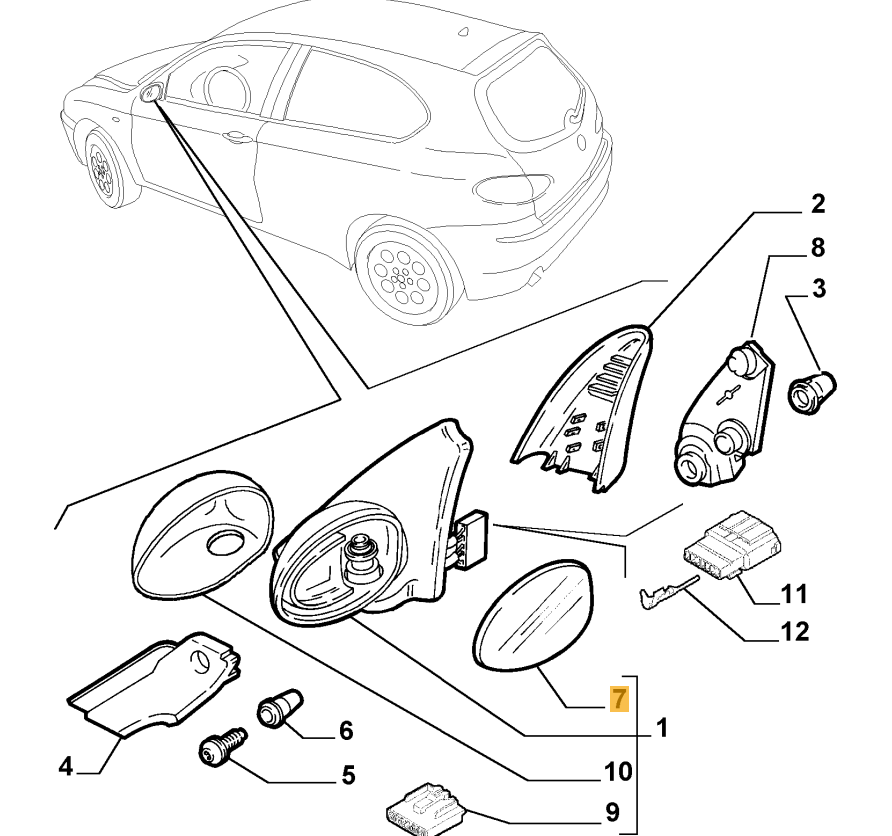 2
8
3
11
12
7
1
6
4
5
10
9