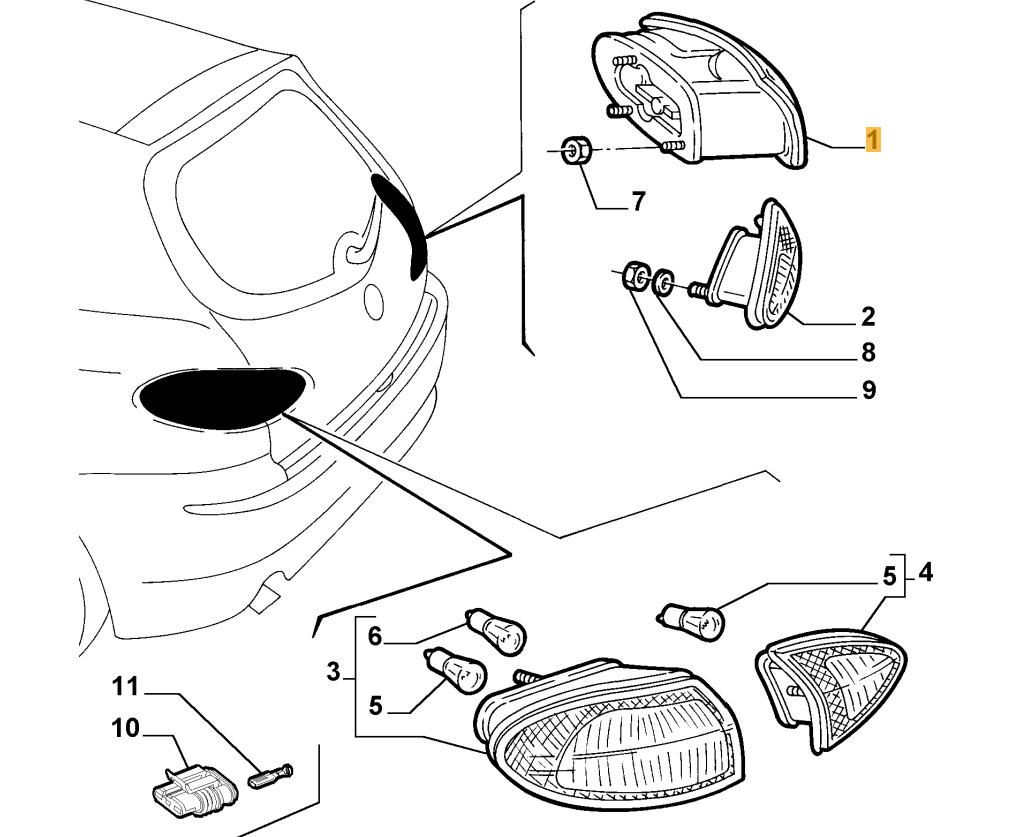 1
7
2
8
9
5
4
6
3
5
11
10