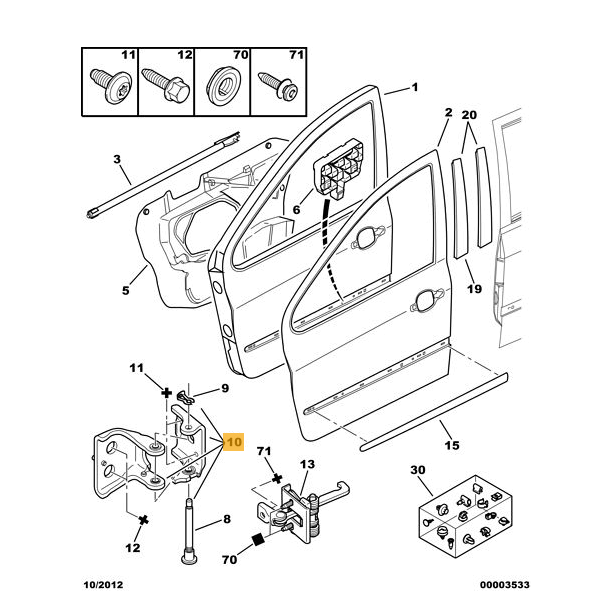 11 12 70 71

1
2
20
3
6
5
19
11
9
10
71
13
15
30
12
8
70

10/2012
00003533