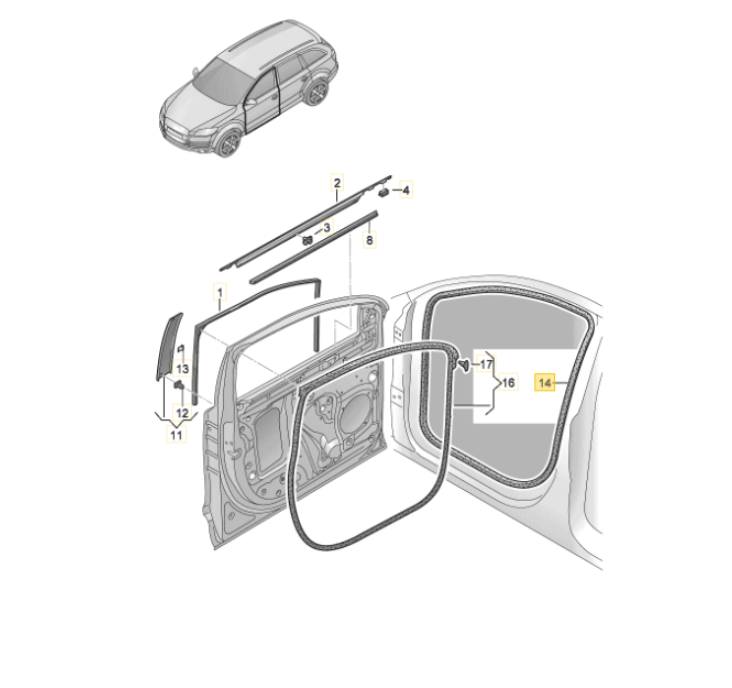 2
4
3
8
1
13
12
11
17
16
14