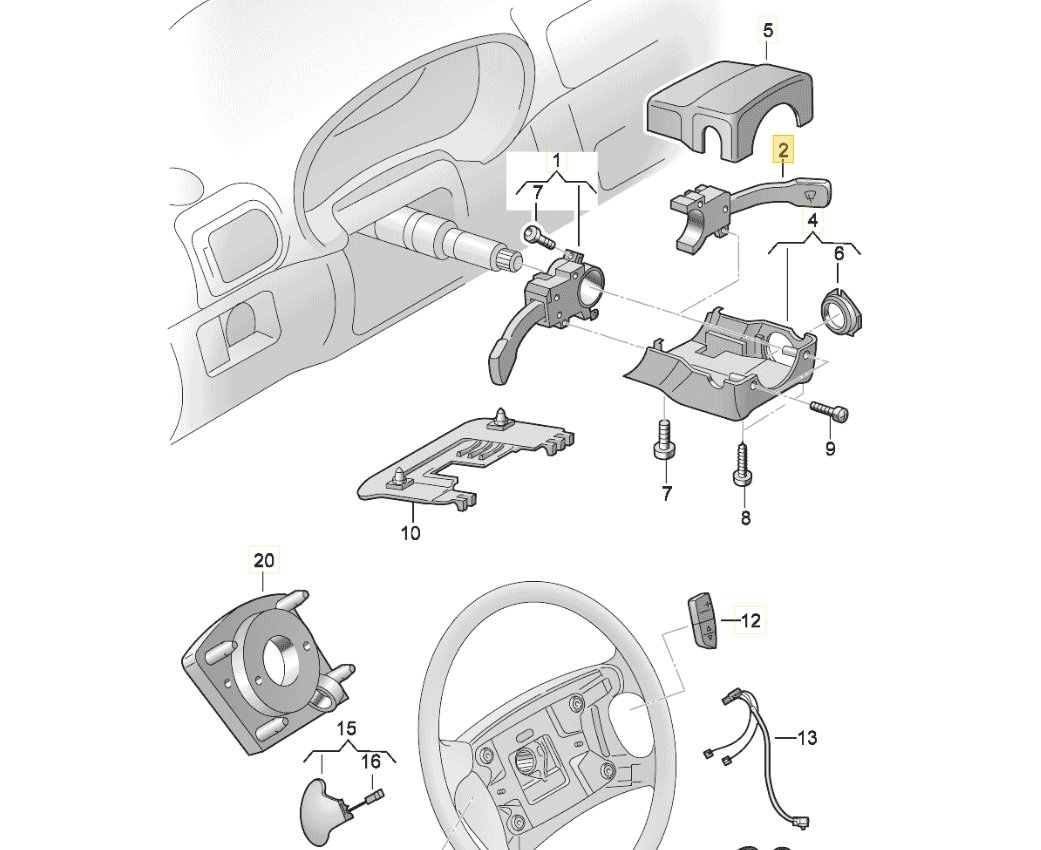 5
2
1
7
4
6
9
7
8
10
20
12
13
15
16