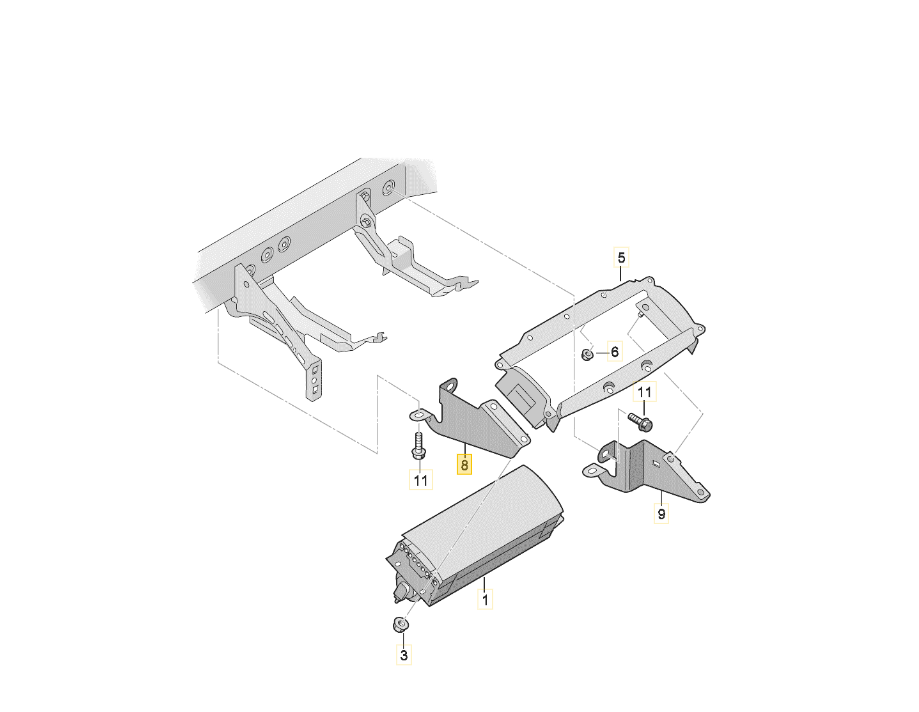 5
6
11
8
11
9
1
3