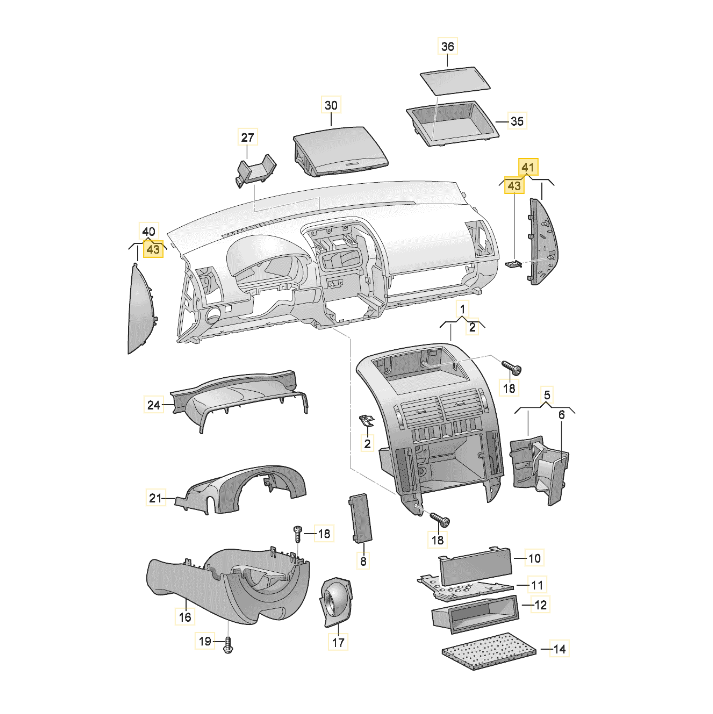 36
30
35
27
41
43
40
43
1
2
18
24
5
6
2
21
18
18
8
10
11
12
16
17
19
14