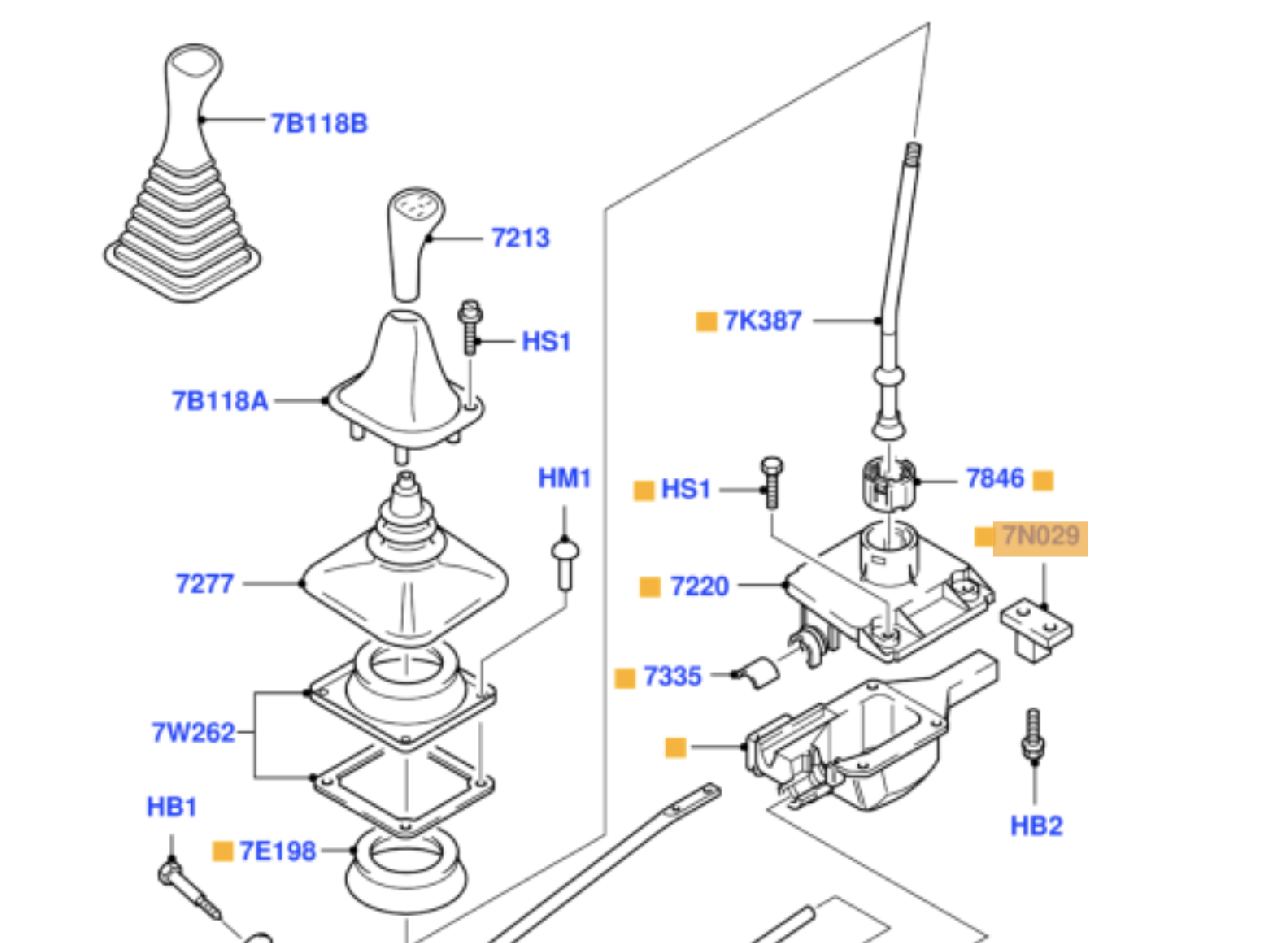 7B118B
7213
HS1
7B118A
HM1
7277
7W262
HB1
7E198
7K387
HS1
7846
7N029
7220
7335
HB2