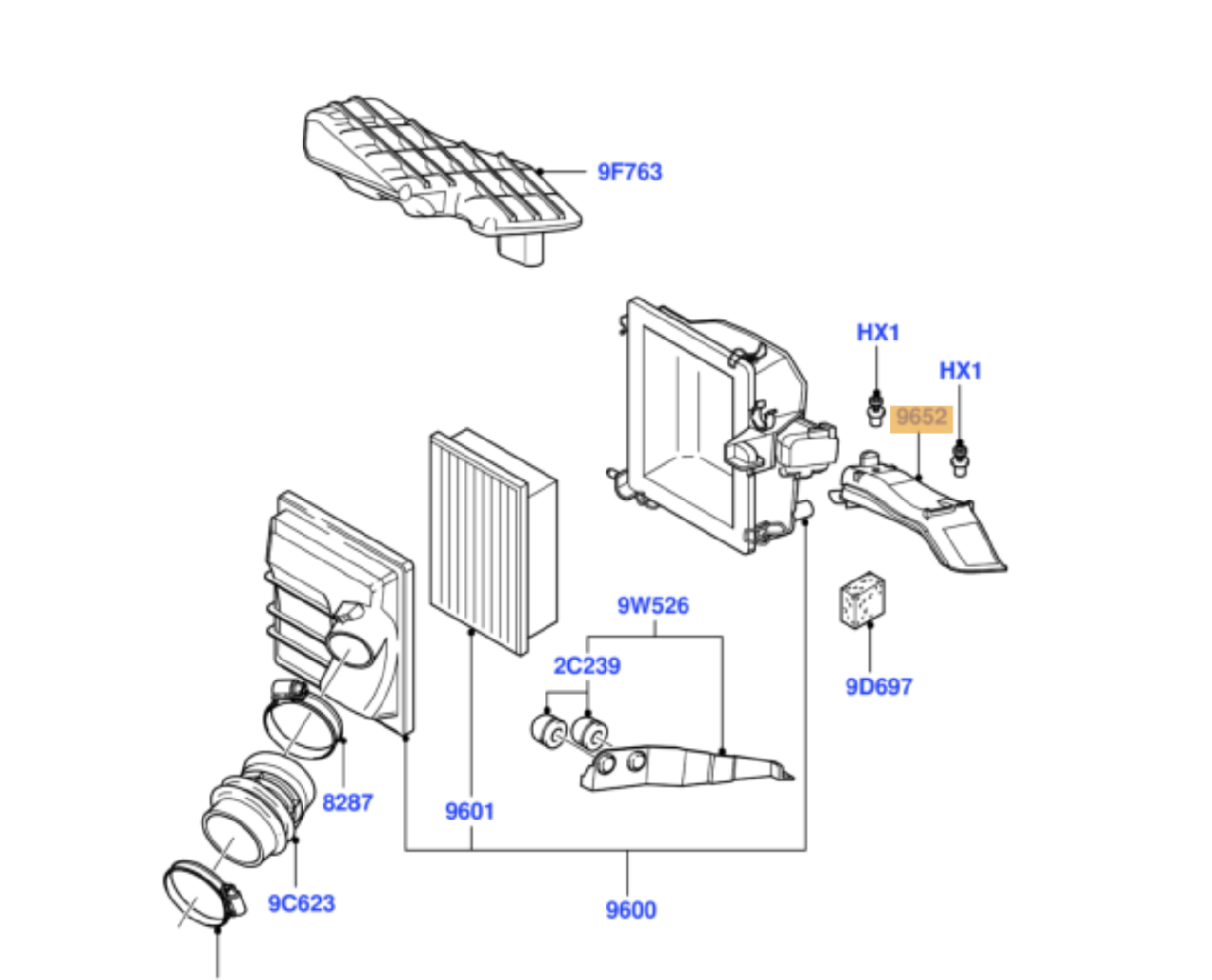 9F763

HX1

HX1

9652

9W526

2C239

9D697

8287

9601

9C623

9600