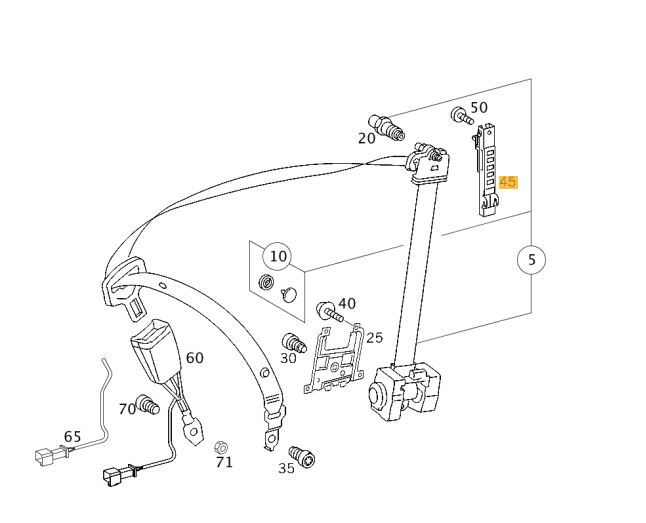 50
20
45
10
5
40
25
30
60
70
65
71
35