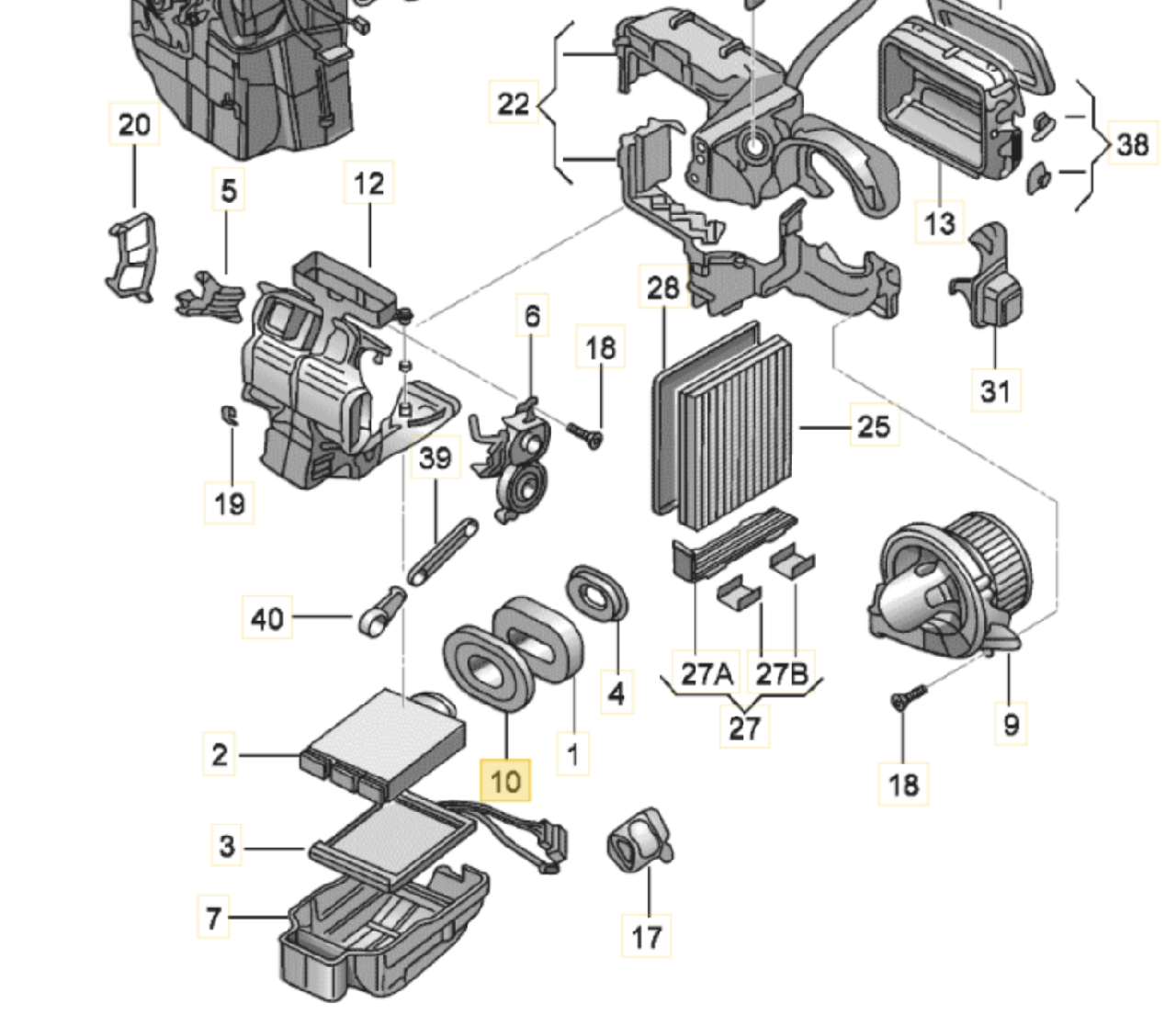 20
5
12
22
38
13
28
6
18
31
25
19
39
40
4
27A
27B
27
9
2
10
1
18
3
7
17