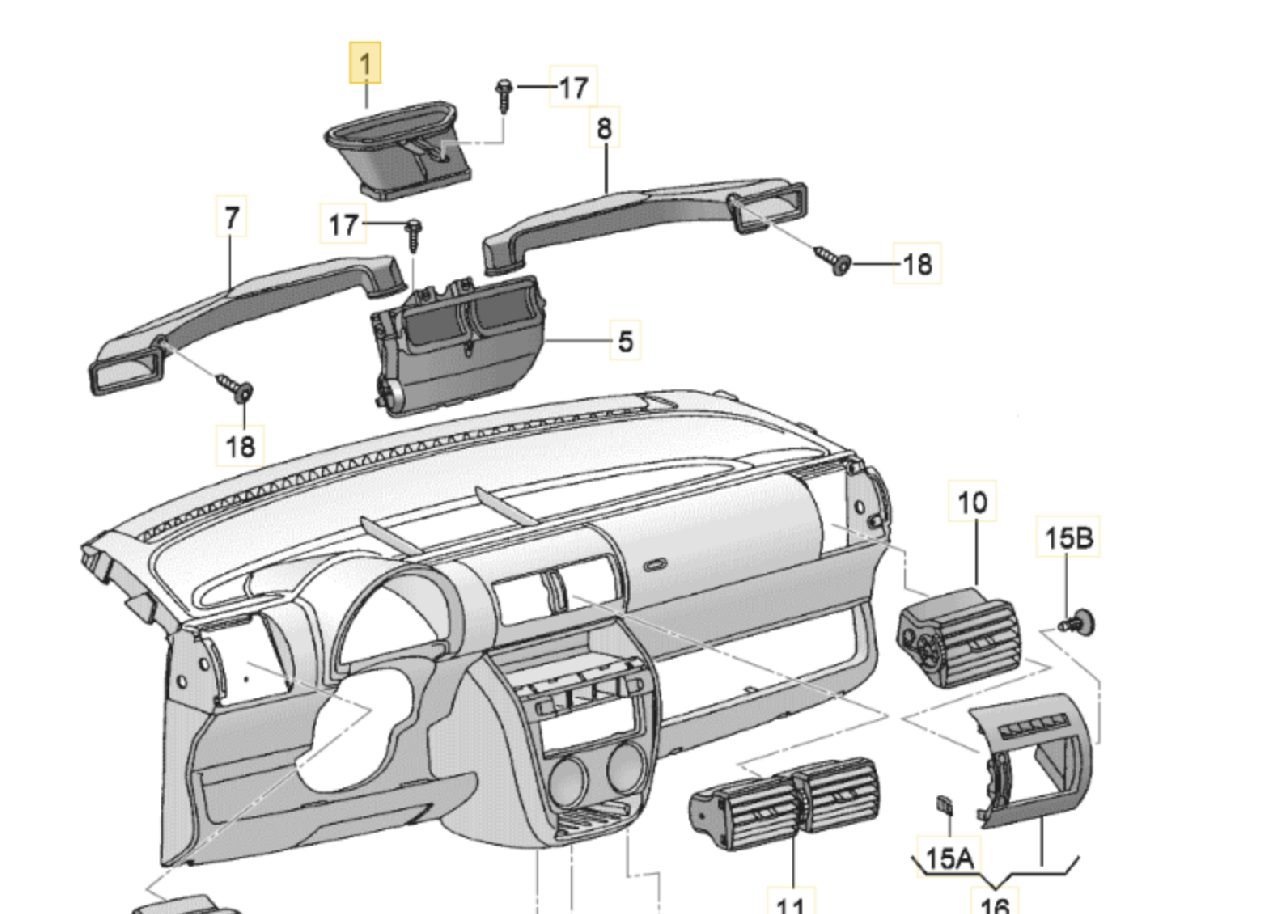 1
17
8
7
17
18
5
18
10
15B
15A
11
16